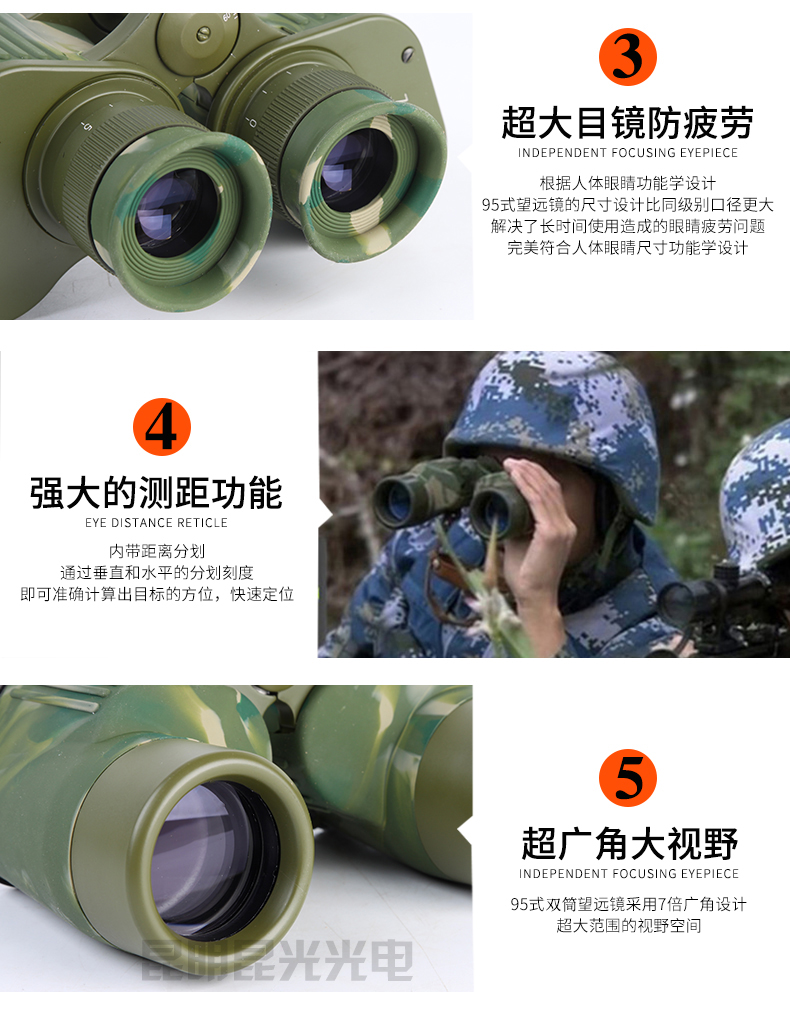 3

超大目镜防疲劳

INDEPENDENT FOCUSING EYEPIECE

根据人体眼睛功能学设计
95式望远镜的尺寸设计比同级别口径更大
解决了长时间使用造成的眼睛疲劳问题
完美符合人体眼睛尺寸功能学设计

4

强大的测距功能

EYE DISTANCE RETICLE

内带距离分划
通过垂直和水平的分划刻度
即可准确计算出目标的方位，快速定位

5

超广角大视野

INDEPENDENT FOCUSING EYEPIECE

95式双筒望远镜采用7倍广角设计
超大范围的视野空间

昆明昆光光电